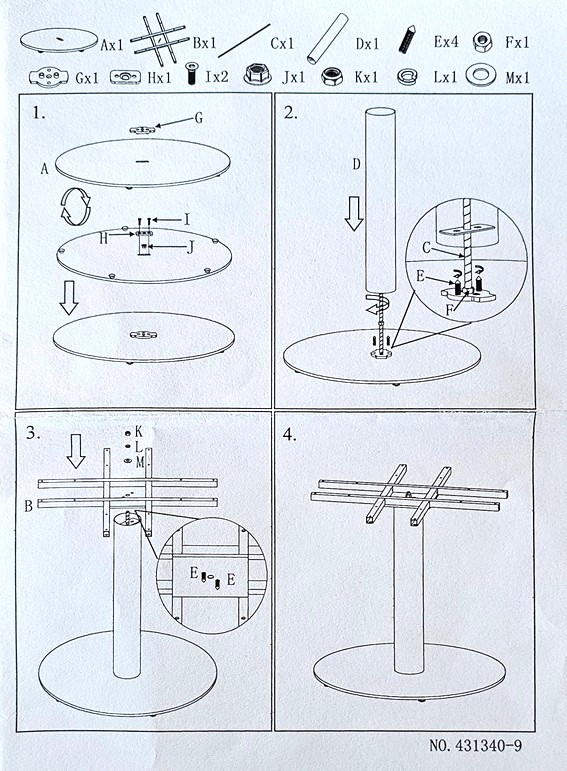 Ax1 Bx1 Cx1 Dx1 Ex4 Fx1
Gx1 Hx1 Ix2 Jx1 Kx1 Lx1 Mx1

1.
G
A
I
H
J

2.
D
C
E
F

3.
K
L
M
B
E
E

4.

NO. 431340-9